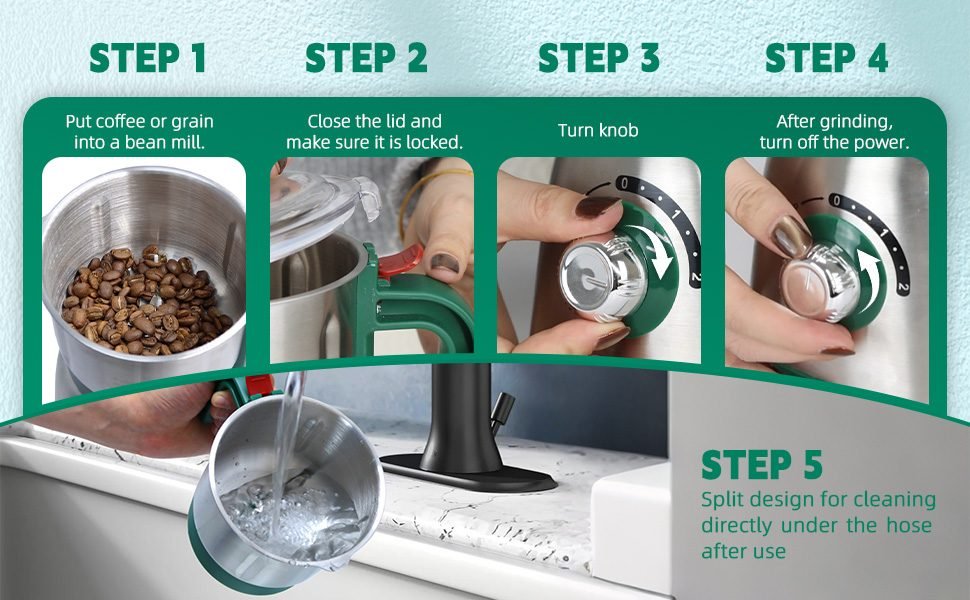 STEP 1

Put coffee or grain into a bean mill.

STEP 2

Close the lid and make sure it is locked.

STEP 3

Turn knob

0 1 2

STEP 4

After grinding, turn off the power.

0 1 2

STEP 5

Split design for cleaning directly under the hose after use