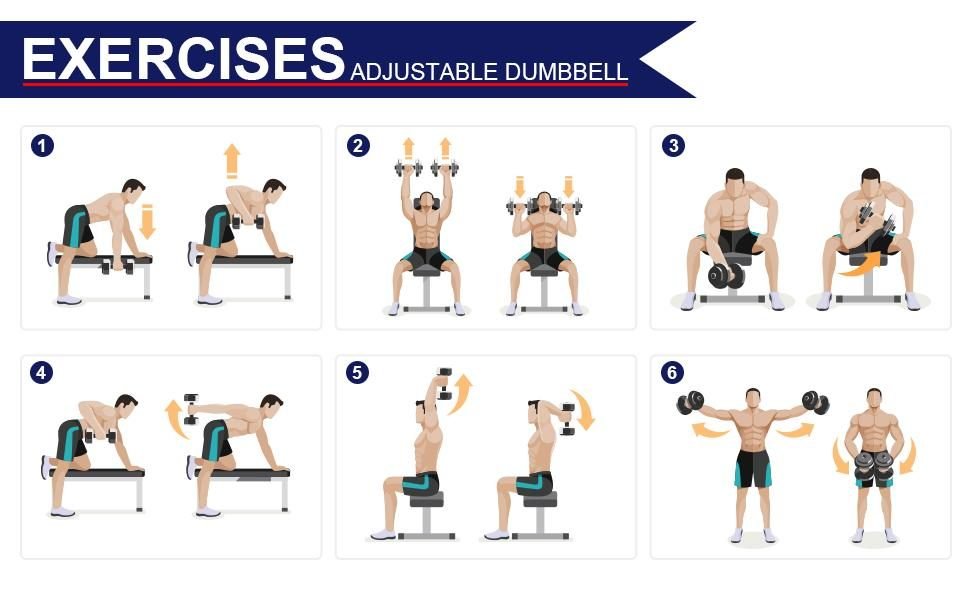 EXERCISES ADJUSTABLE DUMBBELL

1

2

3

4

5

6