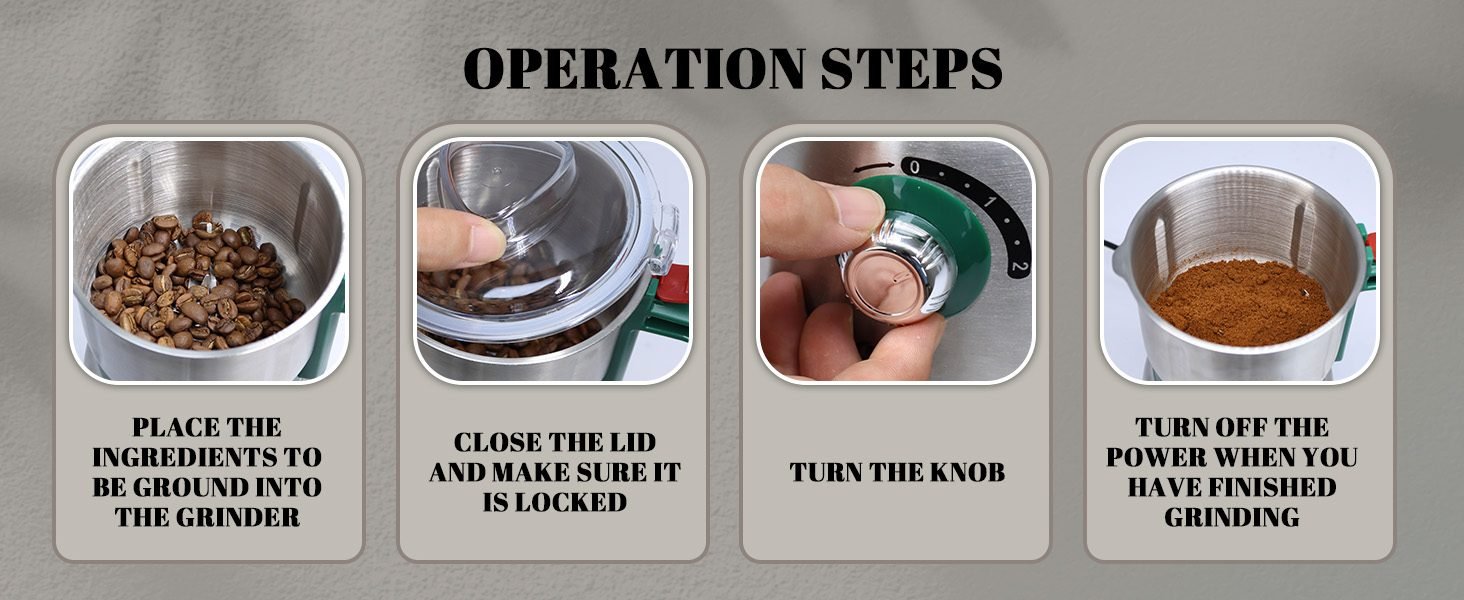 OPERATION STEPS

PLACE THE INGREDIENTS TO BE GROUND INTO THE GRINDER

CLOSE THE LID AND MAKE SURE IT IS LOCKED

0 1 2

TURN THE KNOB

TURN OFF THE POWER WHEN YOU HAVE FINISHED GRINDING